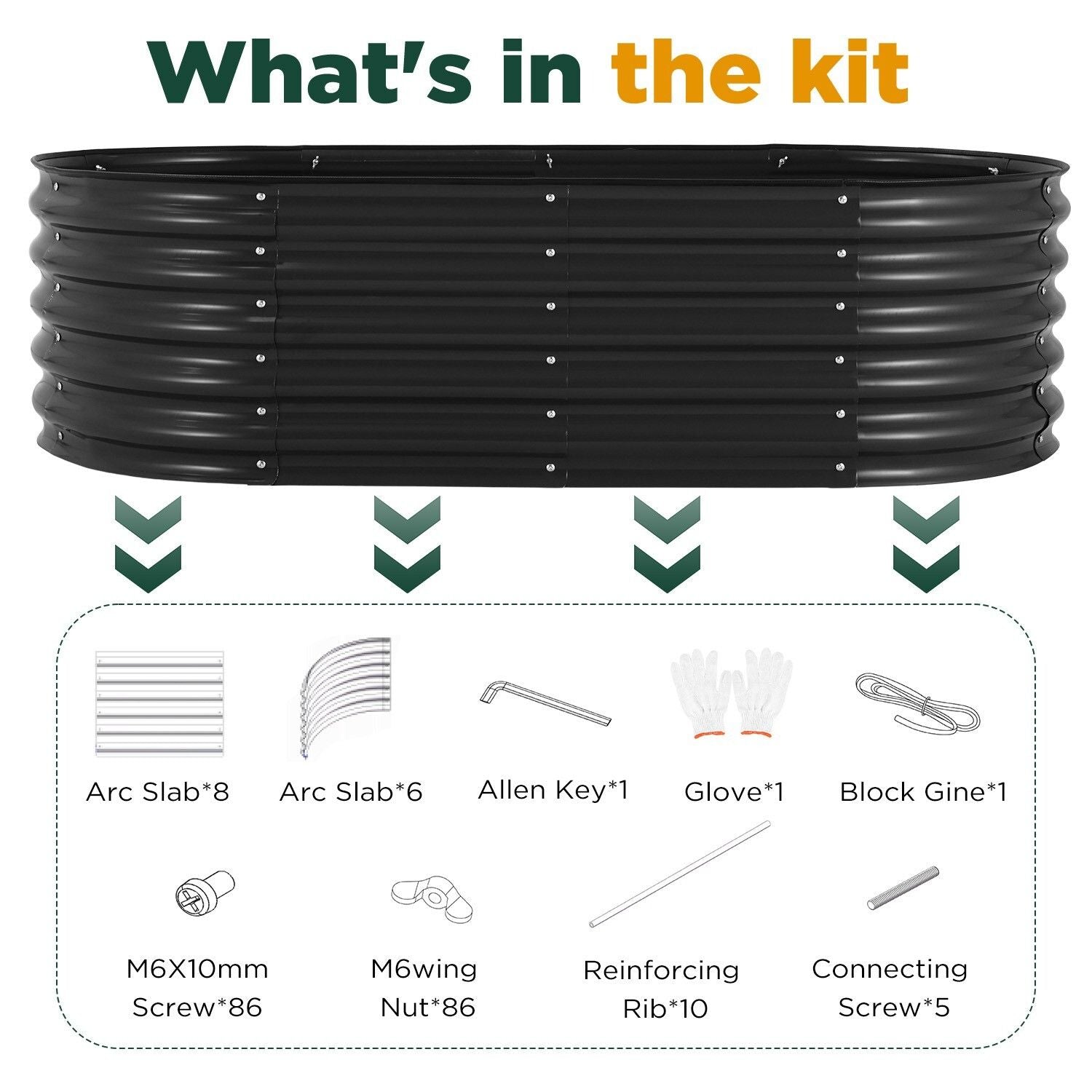 What's in the kit

Arc Slab*8

Arc Slab*6

Allen Key*1

Glove*1

Block Gine*1

M6X10mm Screw*86

M6wing Nut*86

Reinforcing Rib*10

Connecting Screw*5