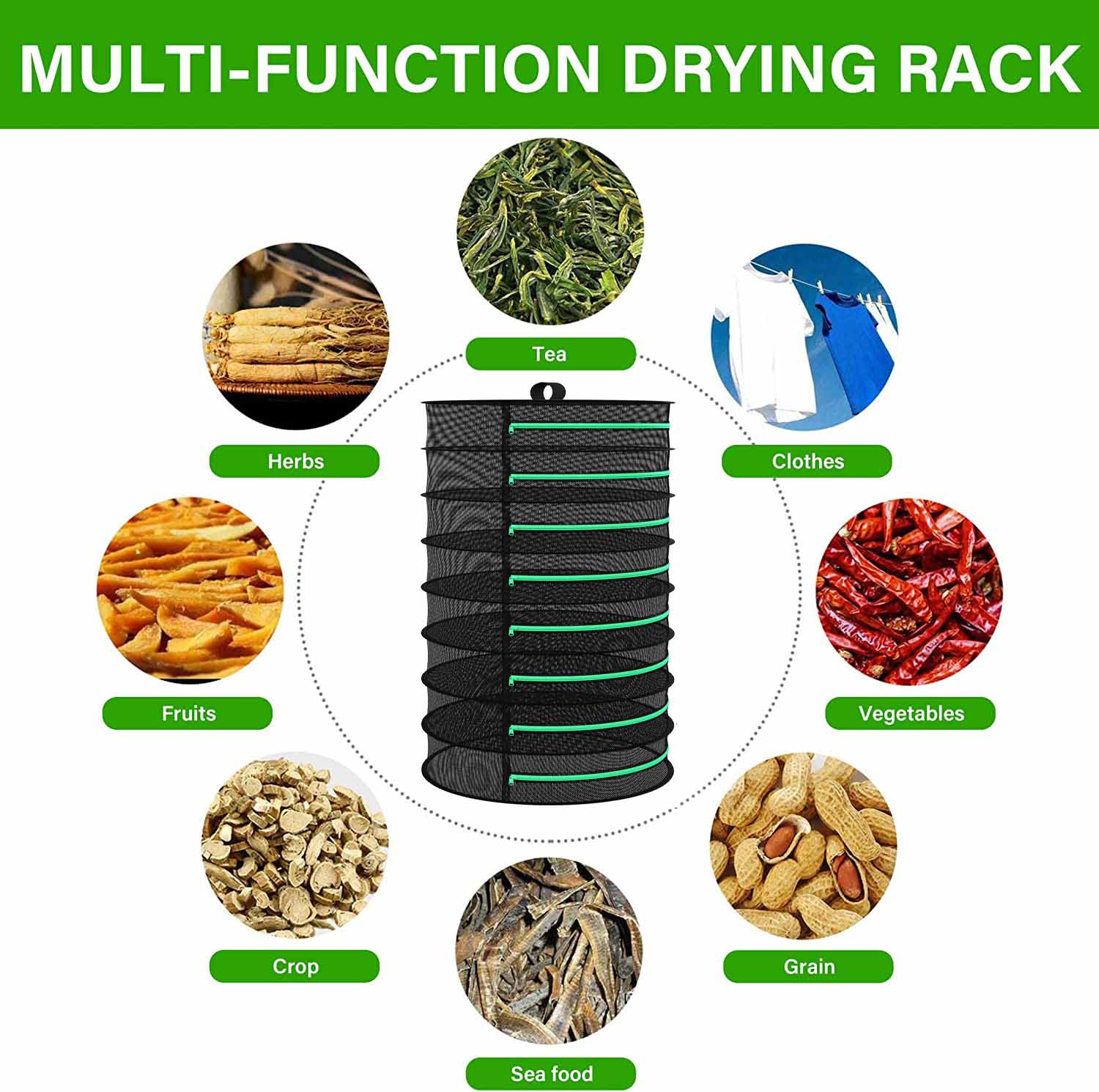 MULTI-FUNCTION DRYING RACK

Tea

Herbs

Clothes

Fruits

Vegetables

Crop

Grain

Sea food