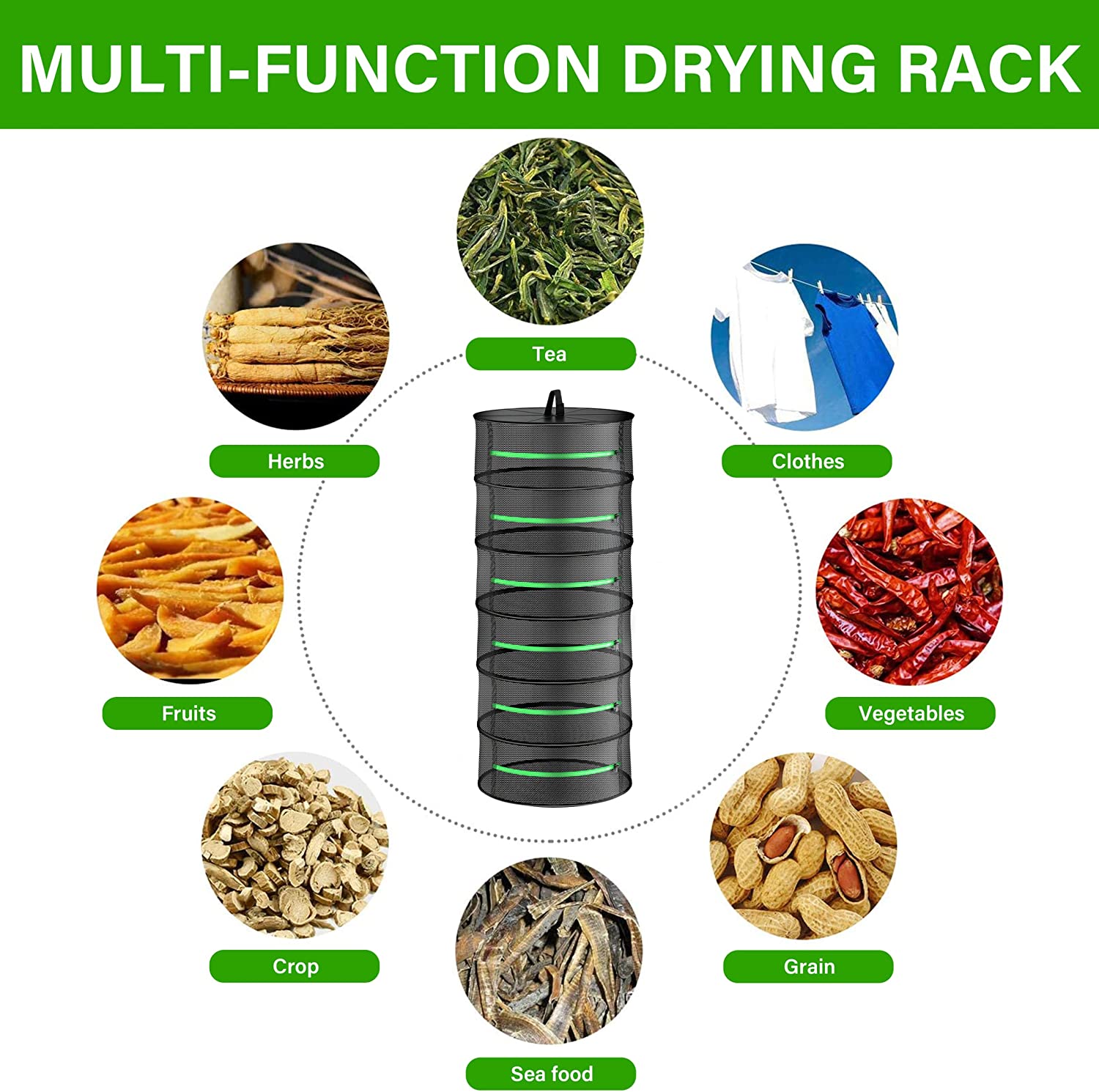 MULTI-FUNCTION DRYING RACK

Tea

Herbs

Clothes

Fruits

Vegetables

Crop

Grain

Sea food